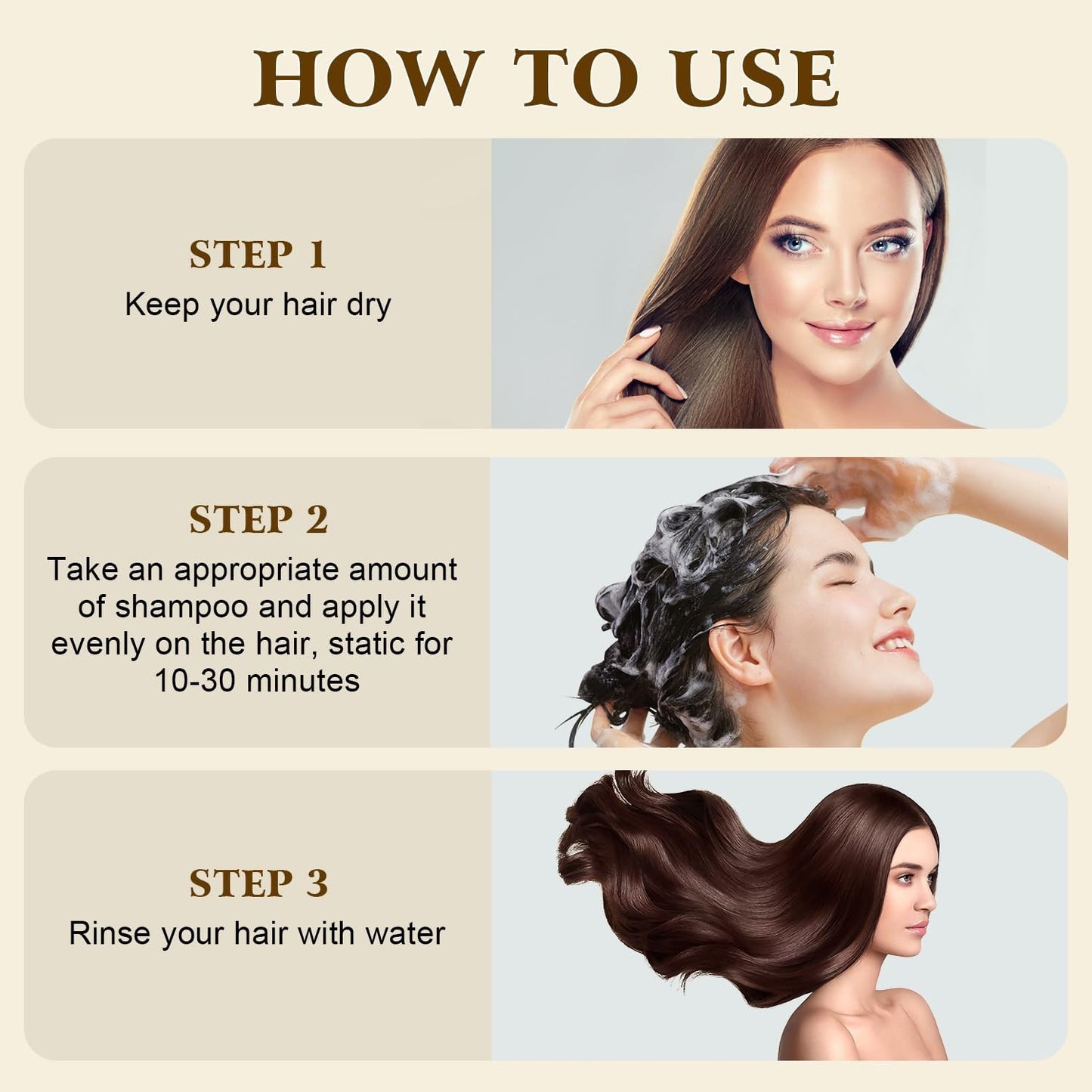 HOW TO USE

STEP 1
Keep your hair dry

STEP 2
Take an appropriate amount of shampoo and apply it evenly on the hair, static for 10-30 minutes

STEP 3
Rinse your hair with water