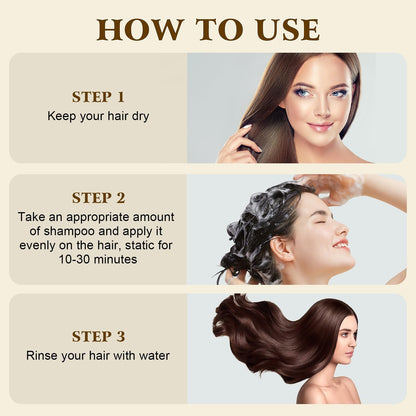 HOW TO USE

STEP 1
Keep your hair dry

STEP 2
Take an appropriate amount of shampoo and apply it evenly on the hair, static for 10-30 minutes

STEP 3
Rinse your hair with water